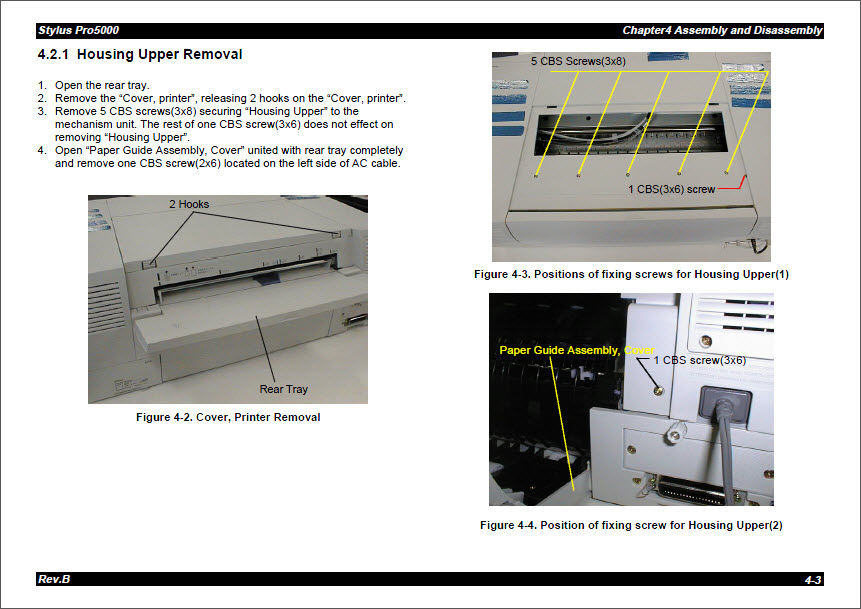 Stylus Pro5000

Chapter4 Assembly and Disassembly

4.2.1 Housing Upper Removal

1. Open the rear tray.
2. Remove the “Cover, printer”, releasing 2 hooks on the “Cover, printer”.
3. Remove 5 CBS screws(3x8) securing “Housing Upper” to the mechanism unit. The rest of one CBS screw(3x6) does not effect on removing “Housing Upper”.
4. Open “Paper Guide Assembly, Cover” united with rear tray completely and remove one CBS screw(2x6) located on the left side of AC cable.

2 Hooks

Rear Tray

Figure 4-2. Cover, Printer Removal

5 CBS Screws(3x8)

1 CBS(3x6) screw

Figure 4-3. Positions of fixing screws for Housing Upper(1)

Paper Guide Assembly, Cover

1 CBS screw(3x6)

Figure 4-4. Position of fixing screw for Housing Upper(2)

Rev.B

4-3